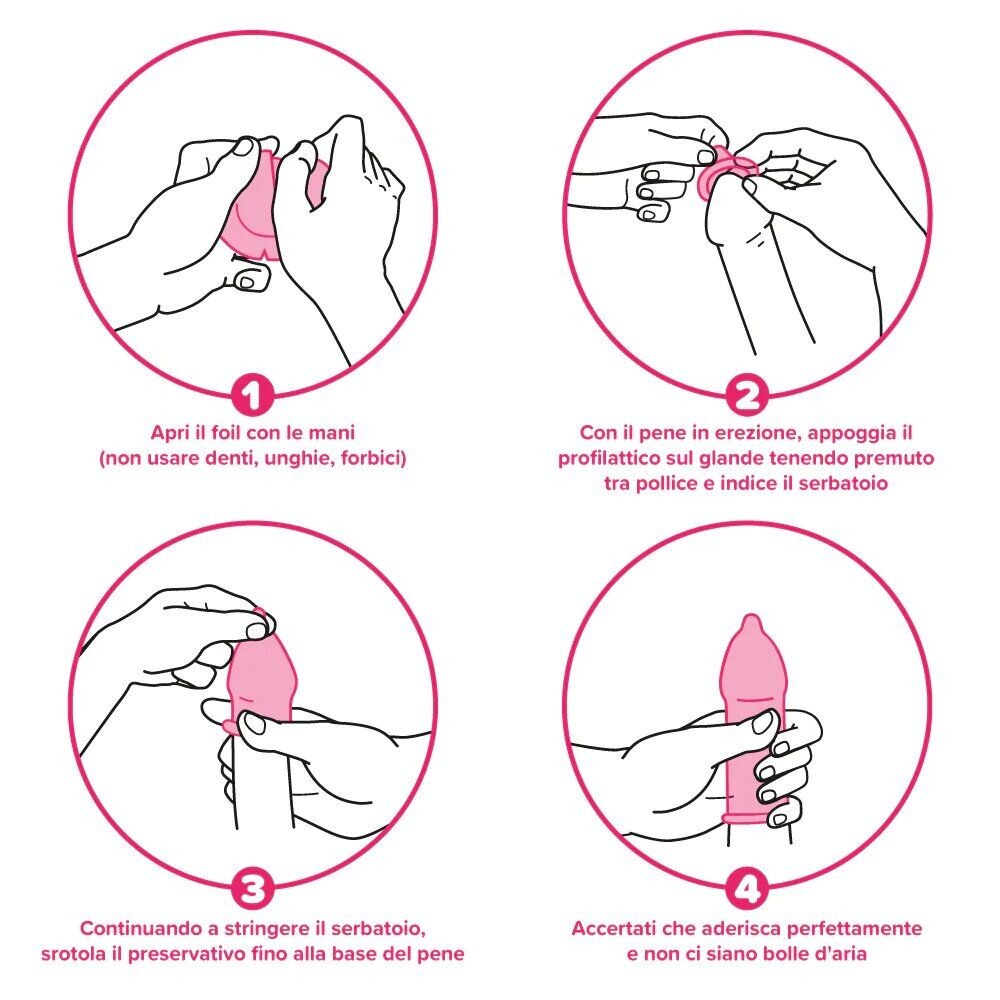 1

Apri il foil con le mani (non usare denti, unghie, forbici)

2

Con il pene in erezione, appoggia il profilattico sul glande tenendo premuto tra pollice e indice il serbatoio

3

Continuando a stringere il serbatoio, srotola il preservativo fino alla base del pene

4

Accertati che aderisca perfettamente e non ci siano bolle d'aria